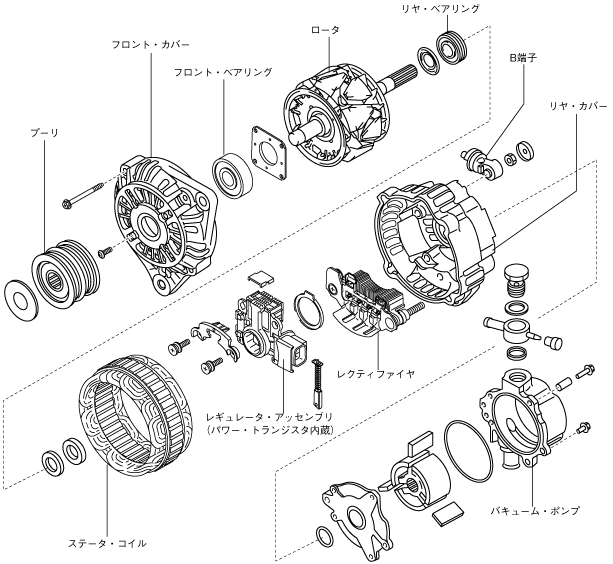 リヤ・ベアリング

ロータ

フロント・カバー

B端子

フロント・ベアリング

リヤ・カバー

プーリ

レクティファイヤ

レギュレータ・アッセンブリ
(パワー・トランジスタ内蔵)

バキューム・ポンプ

ステータ・コイル