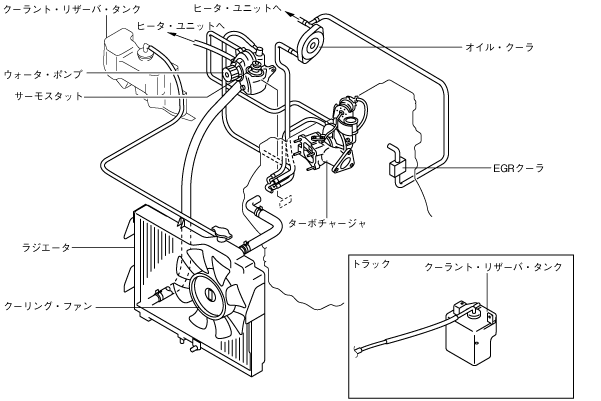 クーラント・リザーバ・タンク
ヒータ・ユニットへ
ヒータ・ユニットへ
オイル・クーラ
ウォータ・ポンプ
サーモスタット
EGRクーラ
ターボチャージャ
ラジエータ
クーリング・ファン
トラック
クーラント・リザーバ・タンク