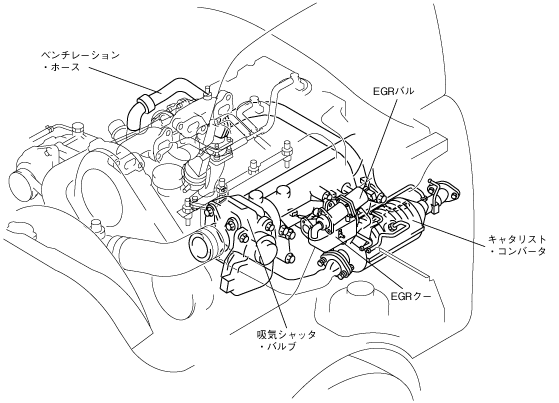 ベンチレーション
・ホース

EGRバル

キャタリスト
・コンバータ

EGRクー

吸気シャッタ
・バルブ