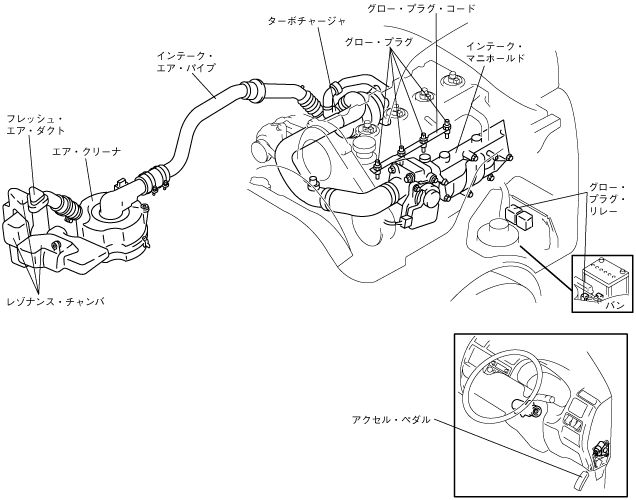 グロー・プラグ・コード
ターボチャージャ
グロー・プラグ
インテーク・マニホールド
インテーク・エア・パイプ
フレッシュ・エア・ダクト
エア・クリーナ
グロー・プラグ・リレー
レゾナンス・チャンバ
バン
アクセル・ペダル