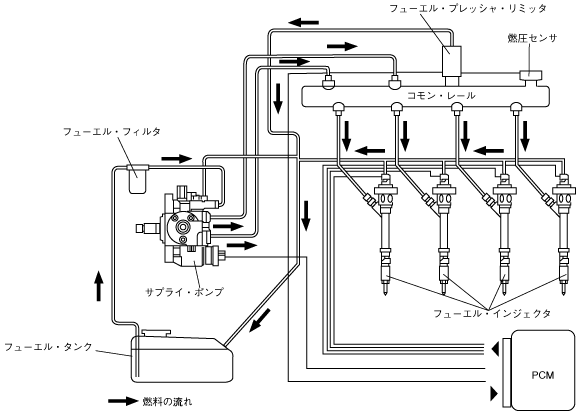 フューエル・プレッシャ・リミッタ

燃圧センサ

コモン・レール

フューエル・フィルタ

サプライ・ポンプ

フューエル・インジェクタ

フューエル・タンク

PCM

燃料の流れ