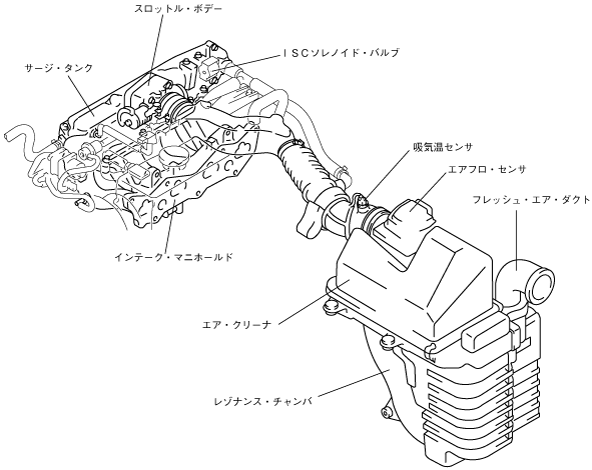 スロットル・ボデー

ＩＳＣソレノイド・バルブ

サージ・タンク

吸気温センサ

エアフロ・センサ

フレッシュ・エア・ダクト

インテーク・マニホールド

エア・クリーナ

レゾナンス・チャンバ