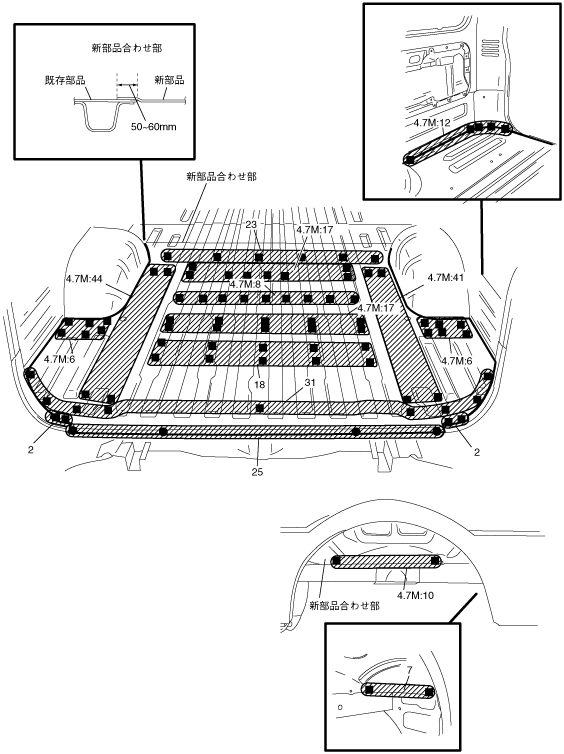 新部品合わせ部

既存部品

新部品

50~60mm

4.7M:12

新部品合わせ部

23

4.7M:17

4.7M:44

4.7M:8

4.7M:41

4.7M:17

4.7M:6

4.7M:6

18

31

2

2

25

新部品合わせ部

4.7M:10

7