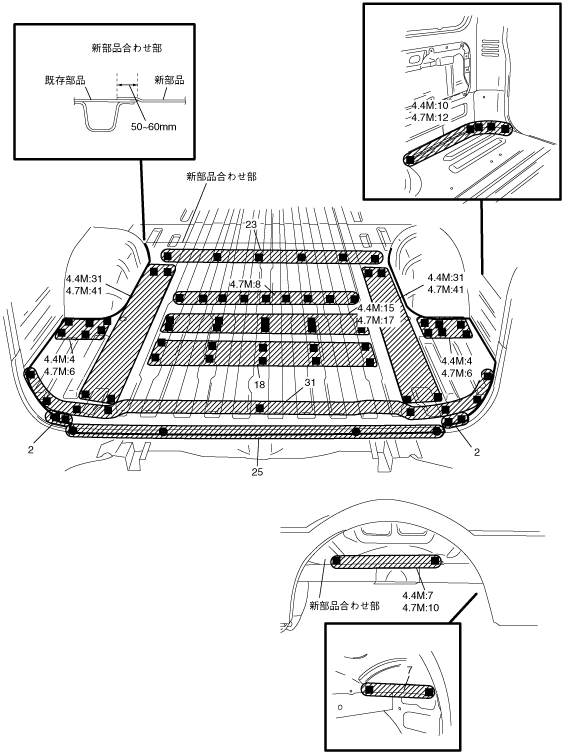 新部品合わせ部
既存部品
新部品
50~60mm

4.4M:10
4.7M:12

新部品合わせ部
23
4.4M:31
4.7M:41
4.7M:8
4.4M:31
4.7M:41
4.4M:15
4.7M:17
4.4M:4
4.7M:6
4.4M:4
4.7M:6
18
31
2
2
25

新部品合わせ部
4.4M:7
4.7M:10
7