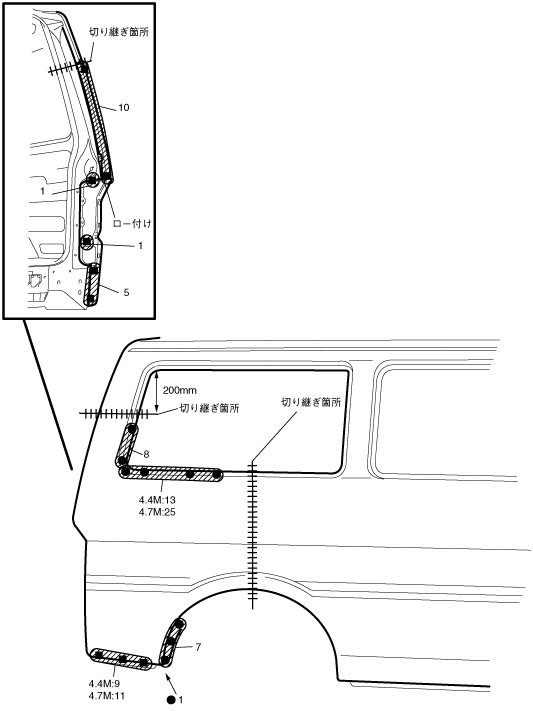 切り継ぎ箇所

10

1

ロー付け

1

5

200mm

切り継ぎ箇所

切り継ぎ箇所

8

4.4M:13
4.7M:25

7

4.4M:9
4.7M:11

●1