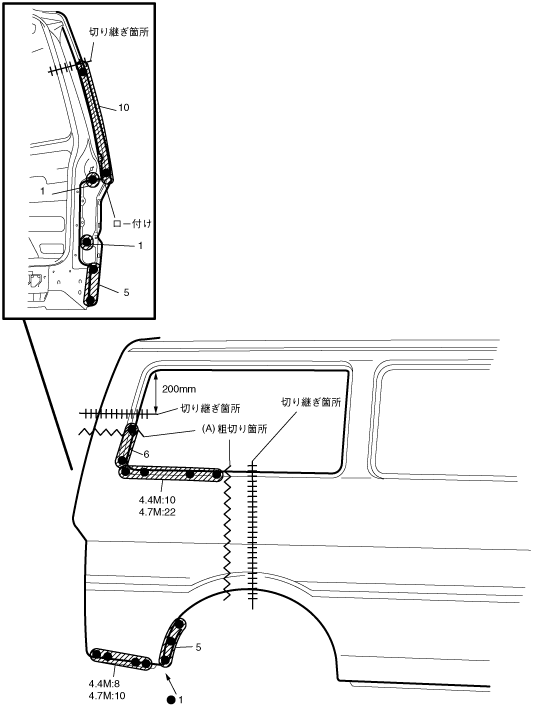 切り継ぎ箇所

10

1

ロー付け

1

5

200mm

切り継ぎ箇所

切り継ぎ箇所

(A) 粗切り箇所

6

4.4M:10
4.7M:22

5

4.4M:8
4.7M:10

1