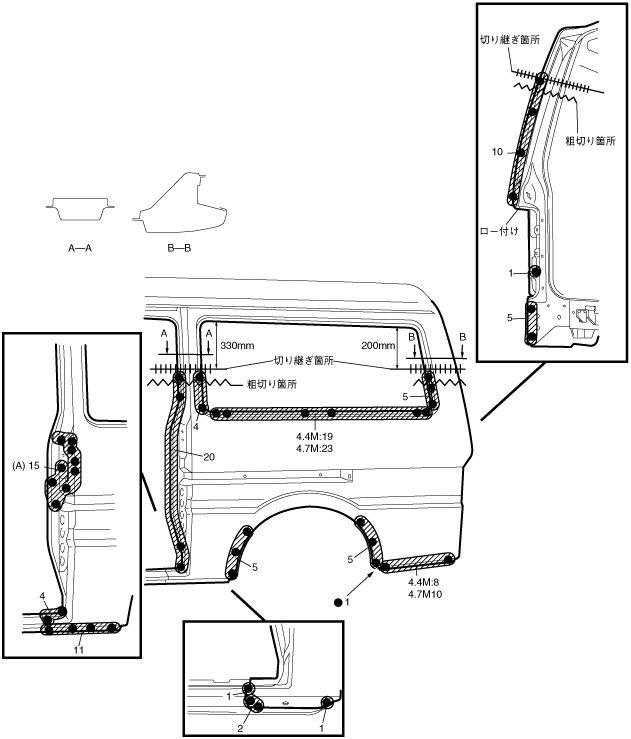 切り継ぎ箇所
粗切り箇所
10
ロー付け
1
5

A—A
B—B

A
A
330mm
200mm
B
B
切り継ぎ箇所
粗切り箇所
5
4
4.4M:19
4.7M:23
20

(A) 15
4
11

5
5
4.4M:8
4.7M10
1

1
2
1