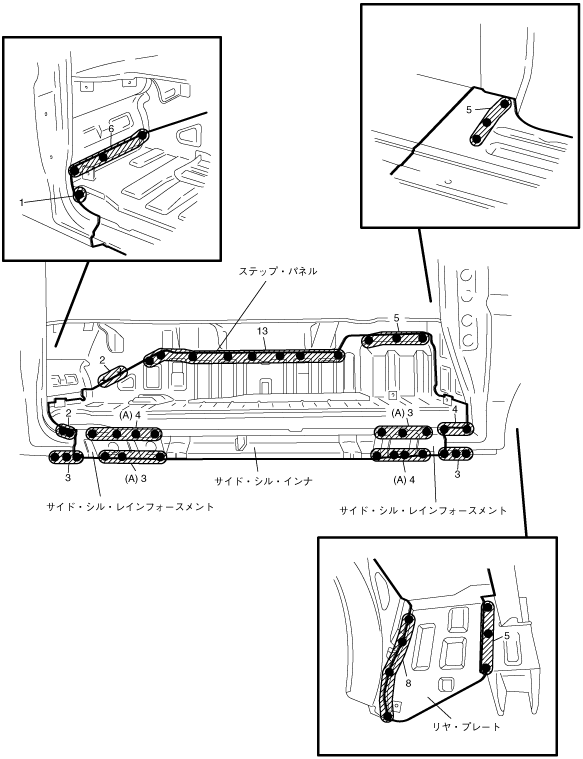 6
1
5
ステップ・パネル
13
5
2
2
(A) 4
(A) 3
4
3
(A) 3
サイド・シル・インナ
(A) 4
3
サイド・シル・レインフォースメント
サイド・シル・レインフォースメント
5
8
リヤ・プレート