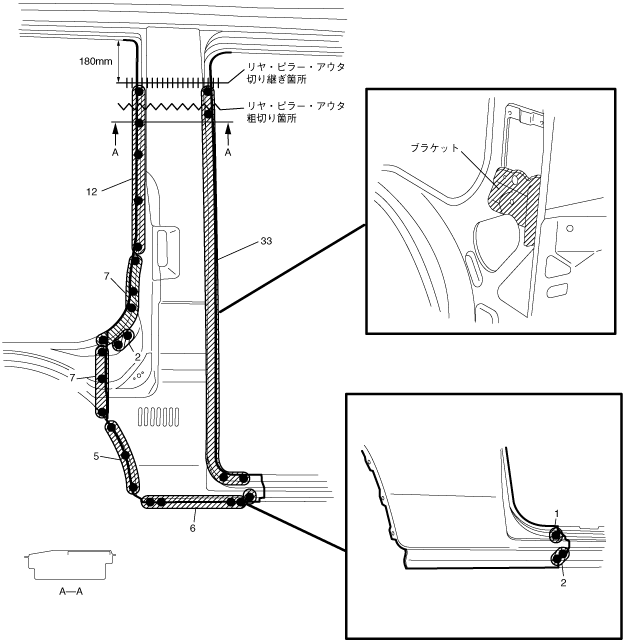 180mm

リヤ・ピラー・アウタ
切り継ぎ箇所

リヤ・ピラー・アウタ
粗切り箇所

A

A

12

33

7

2

7

5

6

A—A

ブラケット

1

2