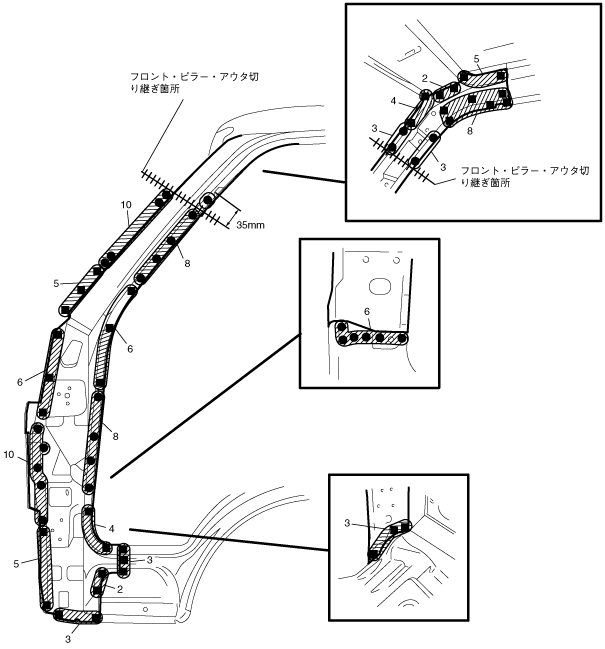 フロント・ピラー・アウタ切り継ぎ箇所

10

35mm

8

5

6

6

8

10

4

3

5

2

3

5

2

4

3

8

3

フロント・ピラー・アウタ切り継ぎ箇所

6

3