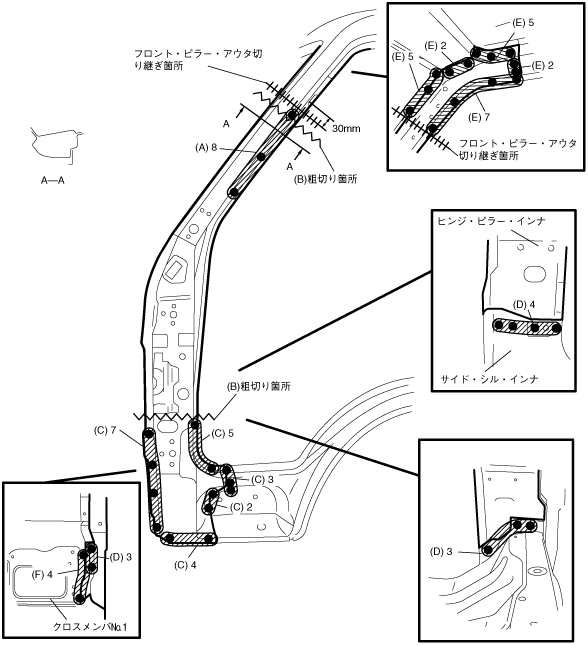 フロント・ピラー・アウタ切り継ぎ箇所

A

30mm

(A) 8

A

(B)粗切り箇所

A—A

(E) 5
(E) 2
(E) 5
(E) 2
(E) 7

フロント・ピラー・アウタ切り継ぎ箇所

ヒンジ・ピラー・インナ

(D) 4

サイド・シル・インナ

(B)粗切り箇所

(C) 7
(C) 5
(C) 3
(C) 2
(C) 4

(D) 3
(F) 4

クロスメンバNo.1

(D) 3