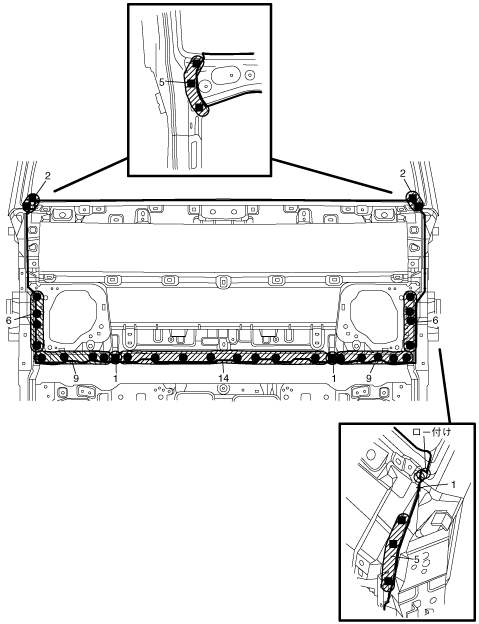 5
2
2
6
6
9
1
14
1
9
ロー付け
1
5