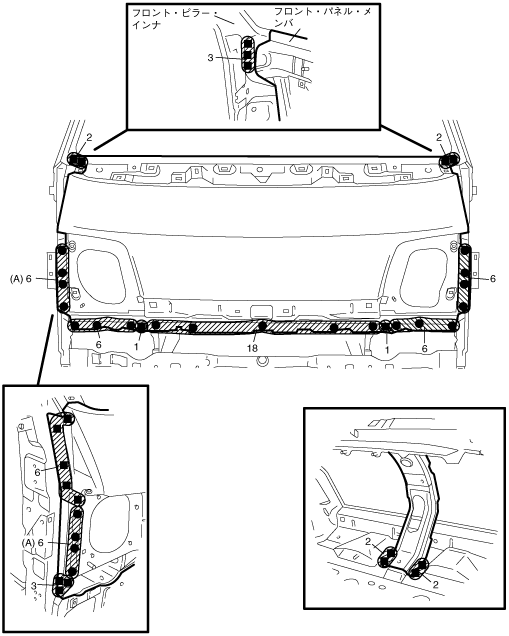 フロント・ピラー・インナ

フロント・パネル・メンバ

3

2

2

(A) 6

6

6

1

18

1

6

6

(A) 6

3

2

2