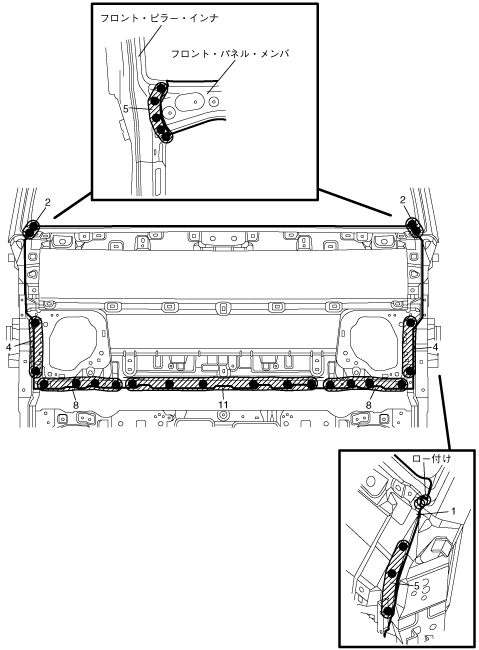 フロント・ピラー・インナ
フロント・パネル・メンバ
5
2
2
4
4
8
11
8
ロー付け
1
5