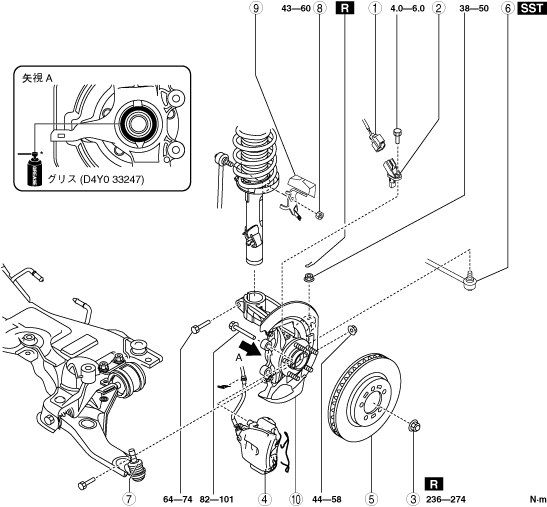 9
43—60
8
R
1
4.0—6.0
2
38—50
6
SST

矢視 A
グリス (D4Y0 33247)

A

7
64—74
82—101
4
10
44—58
5
3
R
236—274
N·m