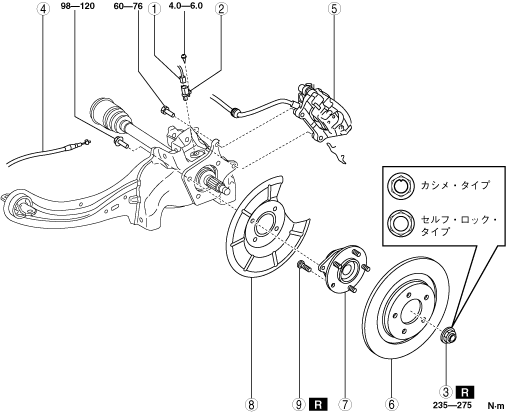 4
98—120
60—76
1
4.0—6.0
2
5
カシメ・タイプ
セルフ・ロック・タイプ
8
9 R
7
6
3 R
235—275
N·m