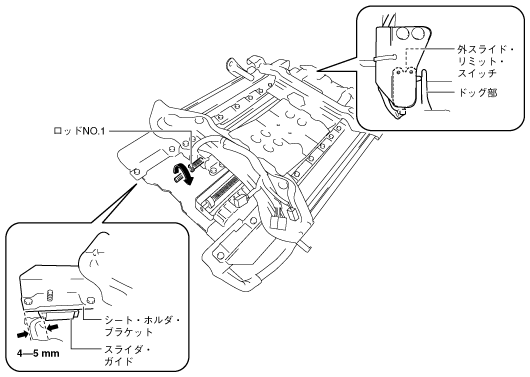 外スライド・リミット・スイッチ

ドッグ部

ロッドNO.1

シート・ホルダ・ブラケット

スライダ・ガイド

4—5 mm