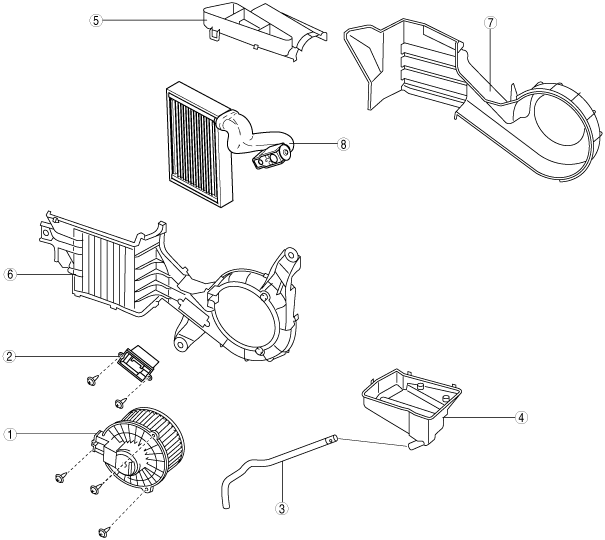 5
7
8
6
2
4
1
3