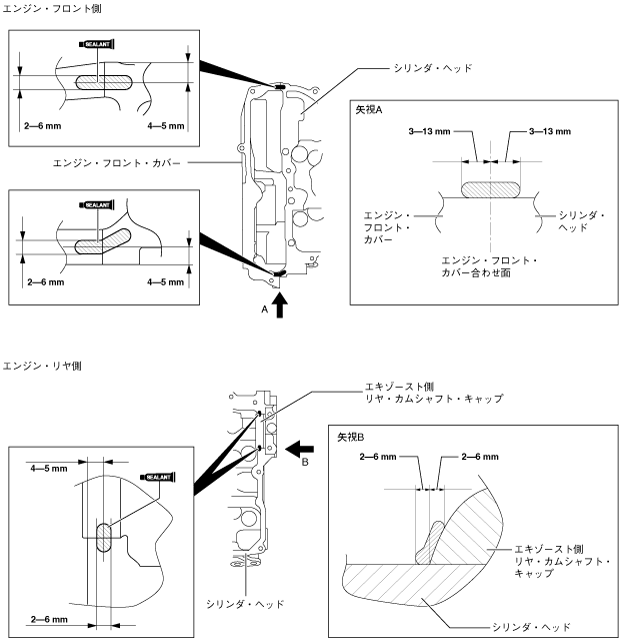 エンジン・フロント側

SEALANT

2—6 mm

4—5 mm

シリンダ・ヘッド

エンジン・フロント・カバー

SEALANT

2—6 mm

4—5 mm

A

矢視A

3—13 mm

3—13 mm

エンジン・フロント・カバー

シリンダ・ヘッド

エンジン・フロント・カバー合わせ面

エンジン・リヤ側

エキゾースト側
リヤ・カムシャフト・キャップ

B

4—5 mm

SEALANT

2—6 mm

シリンダ・ヘッド

矢視B

2—6 mm

2—6 mm

エキゾースト側
リヤ・カムシャフト・キャップ

シリンダ・ヘッド