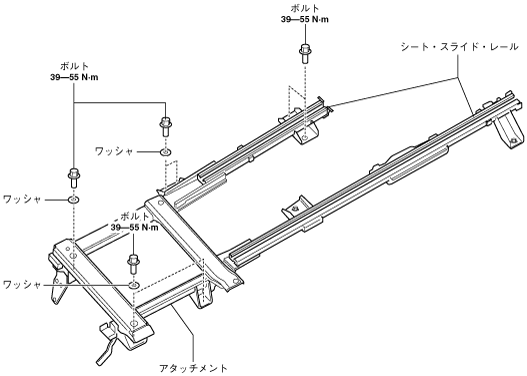 ボルト
39—55 N·m

シート・スライド・レール

ボルト
39—55 N·m

ワッシャ

ワッシャ

ボルト
39—55 N·m

ワッシャ

アタッチメント