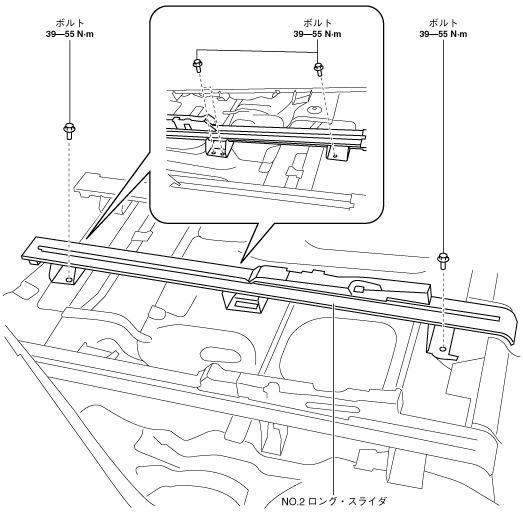 ボルト
39—55 N·m

ボルト
39—55 N·m

ボルト
39—55 N·m

NO.2 ロング・スライダ