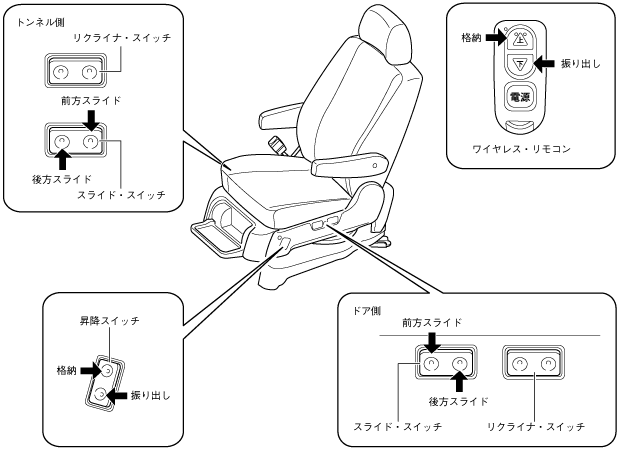 トンネル側

リクライナ・スイッチ

前方スライド

後方スライド

スライド・スイッチ

格納

上

下

振り出し

電源

ワイヤレス・リモコン

昇降スイッチ

格納

振り出し

ドア側

前方スライド

後方スライド

スライド・スイッチ

リクライナ・スイッチ