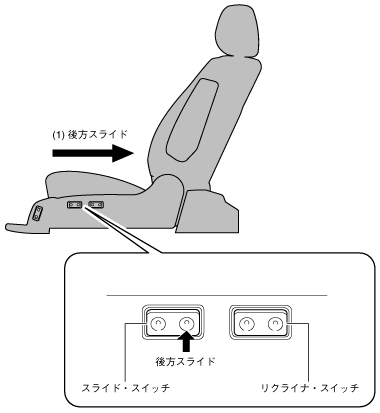 (1) 後方スライド

後方スライド

スライド・スイッチ

リクライナ・スイッチ