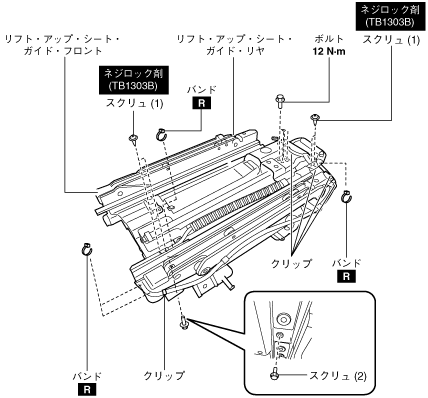 ネジロック剤
(TB1303B)
スクリュ (1)

リフト・アップ・シート・ガイド・フロント

リフト・アップ・シート・ガイド・リヤ

ボルト
12 N·m

ネジロック剤
(TB1303B)
スクリュ (1)

バンド
R

クリップ

バンド
R

バンド
R

クリップ

スクリュ (2)