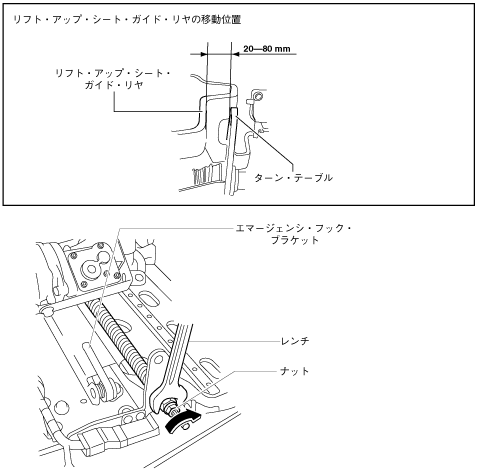 リフト・アップ・シート・ガイド・リヤの移動位置

20—80 mm

リフト・アップ・シート・ガイド・リヤ

ターン・テーブル

エマージェンシ・フック・ブラケット

レンチ

ナット