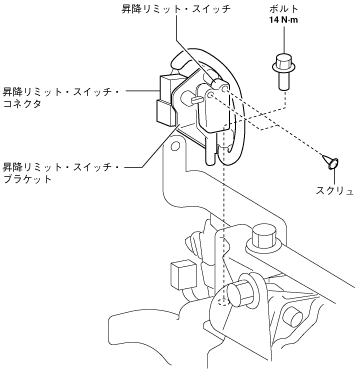 昇降リミット・スイッチ

ボルト
14 N·m

昇降リミット・スイッチ・コネクタ

昇降リミット・スイッチ・ブラケット

スクリュ