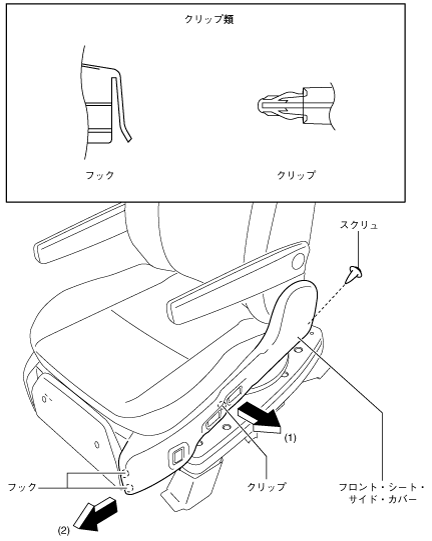 クリップ類

フック

クリップ

スクリュ

(1)

フック

クリップ

フロント・シート・サイド・カバー

(2)