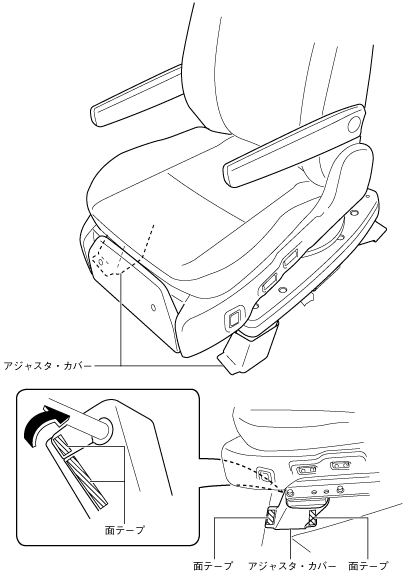 アジャスタ・カバー

面テープ

面テープ　アジャスタ・カバー　面テープ