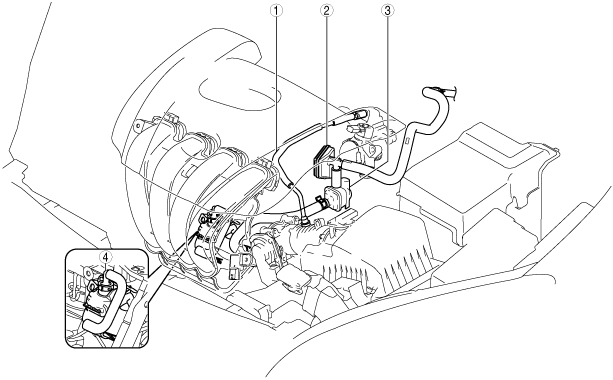 1
2
3
4