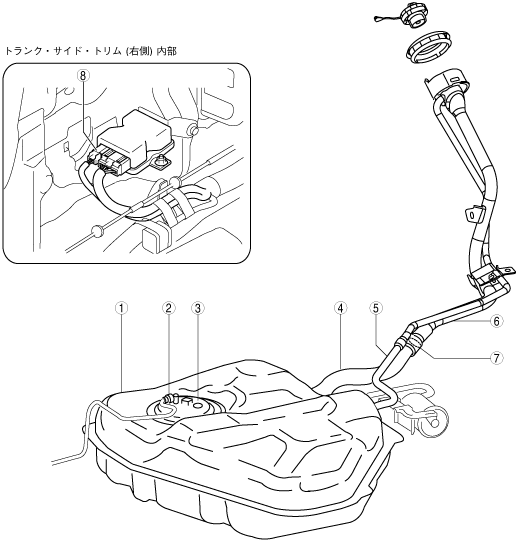 トランク・サイド・トリム (右側) 内部

8

1
2
3
4
5
6
7