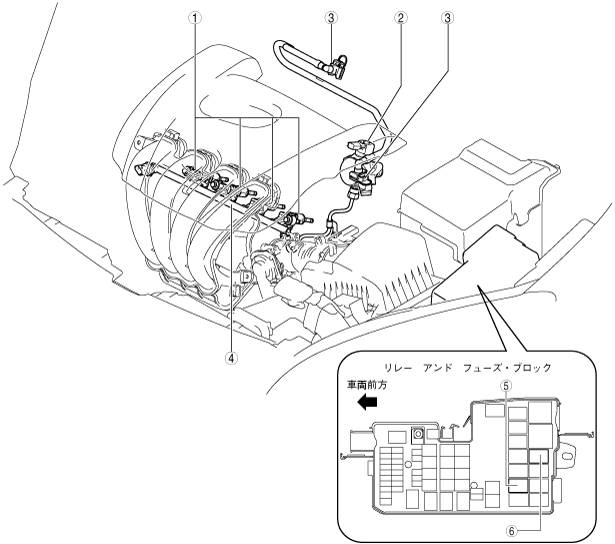 ①
③
②
③
④
リレー　アンド　フューズ・ブロック
車両前方
⑤
⑥