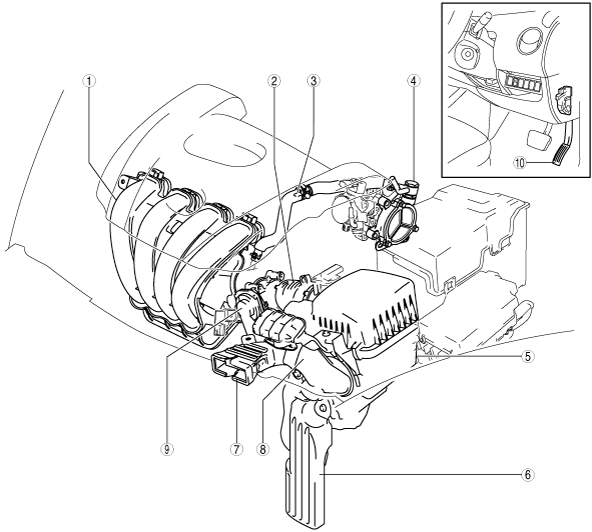 1
2
3
4
10
5
9
7
8
6