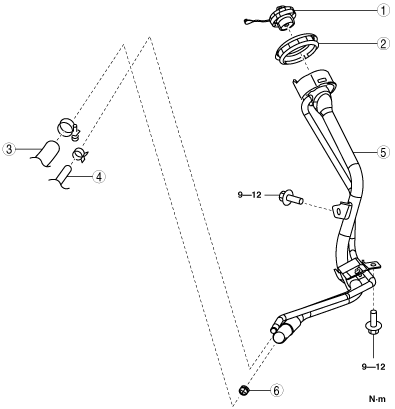 1
2
3
4
5
9—12
9—12
6
N·m