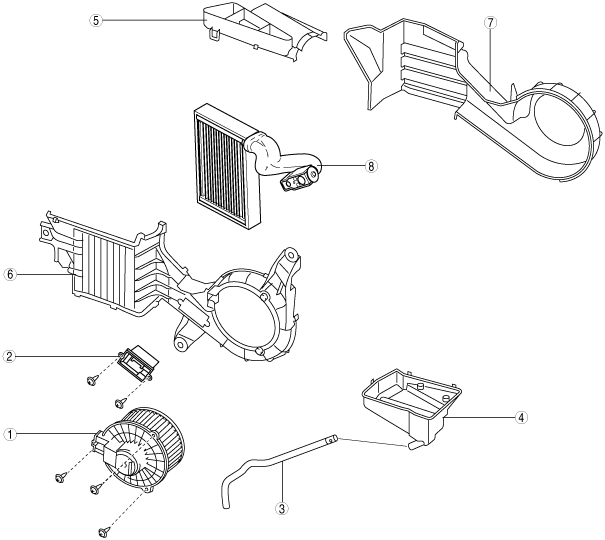 5
7
8
6
2
4
1
3