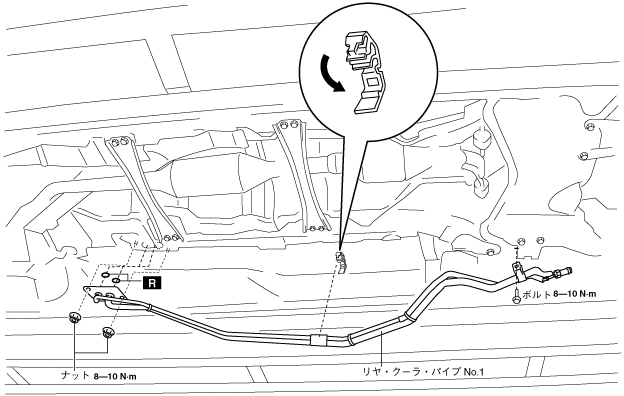 R

ボルト 8—10 N·m

ナット 8—10 N·m

リヤ・クーラ・パイプ No.1