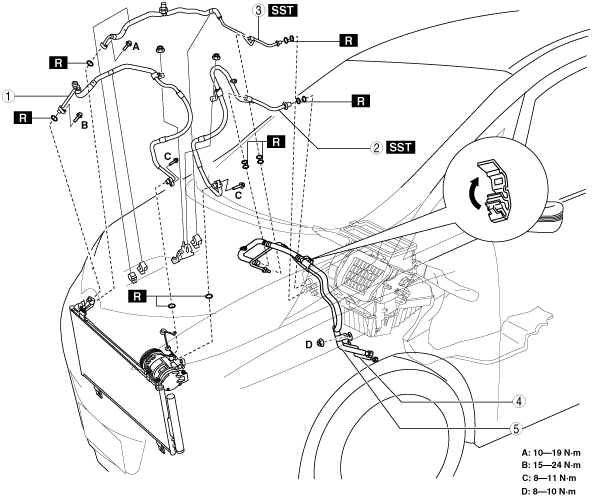 3 SST
R
A
R
1
R
B
R
2 SST
R
C
C
R
D
4
5
A: 10—19 N·m
B: 15—24 N·m
C: 8—11 N·m
D: 8—10 N·m