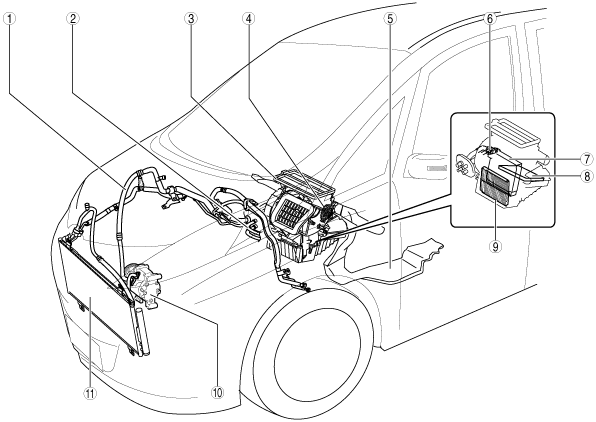 ①
②
③
④
⑤
⑥
⑦
⑧
⑨
⑩
⑪