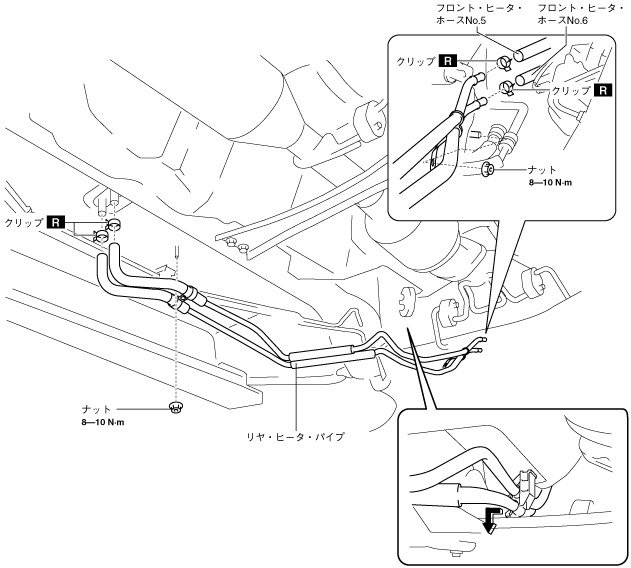 フロント・ヒータ・ホースNo.5

フロント・ヒータ・ホースNo.6

クリップ R

クリップ R

ナット
8—10 N·m

クリップ R

ナット
8—10 N·m

リヤ・ヒータ・パイプ