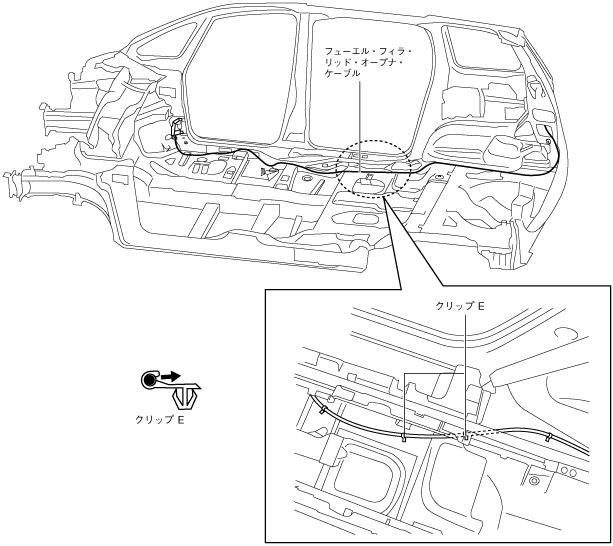 フューエル・フィラ・リッド・オープナ・ケーブル

クリップ E

クリップ E