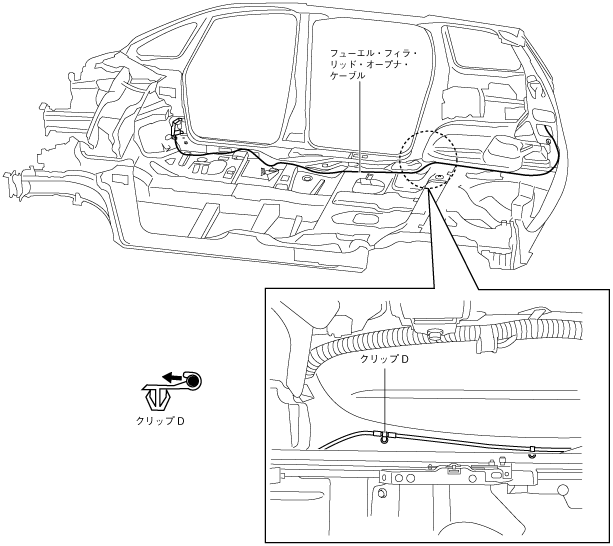 フューエル・フィラ・リッド・オープナ・ケーブル

クリップ D

クリップ D