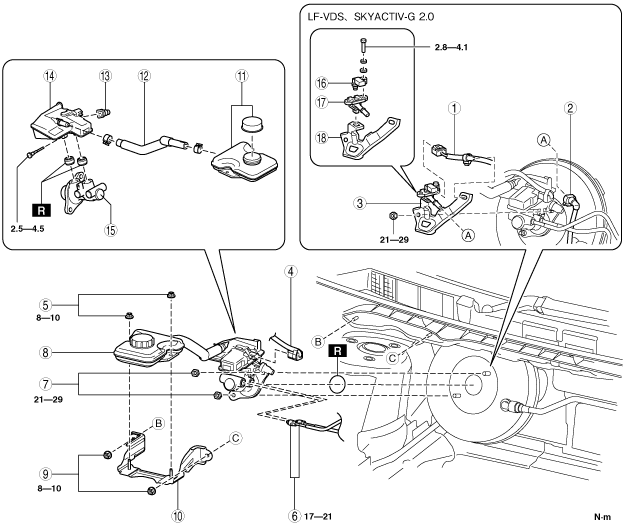 LF-VDS、SKYACTIV-G 2.0

2.8—4.1

16

17

18

1

2

A

3

21—29

A

14

13

12

11

R

2.5—4.5

15

4

5

8—10

8

7

21—29

B

R

C

B

C

9

8—10

10

6 17—21

N·m