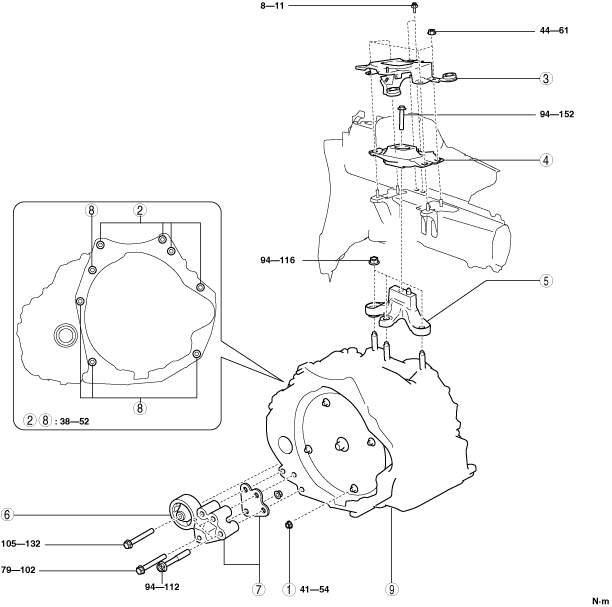 8—11
44—61
3
94—152
4
8
2
94—116
5
8
2 8 : 38—52
6
105—132
79—102
94—112
7
1 41—54
9
N·m