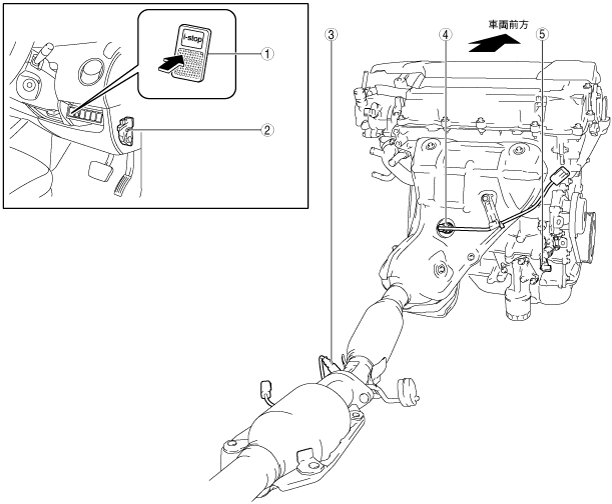 i-stop

①

②

③

④

車両前方

⑤