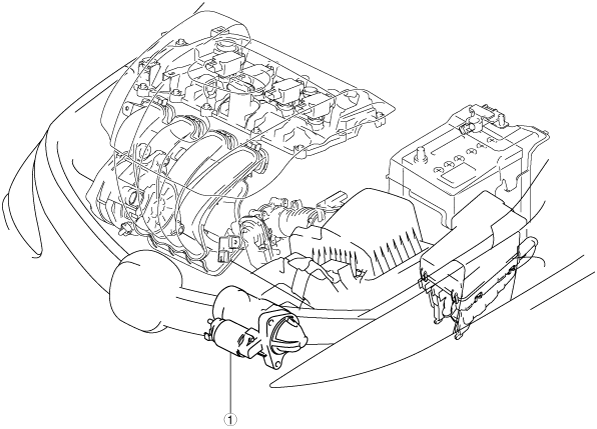 ①