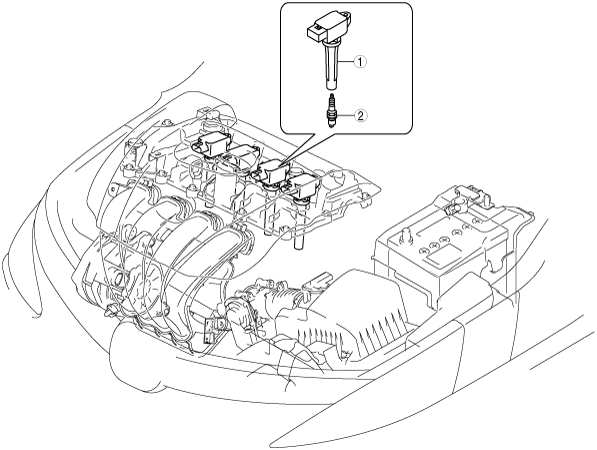 1
2