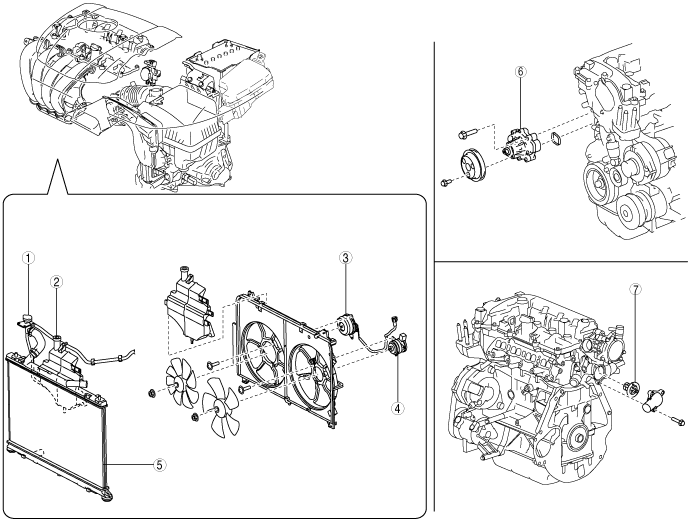 1
2
3
4
5
6
7